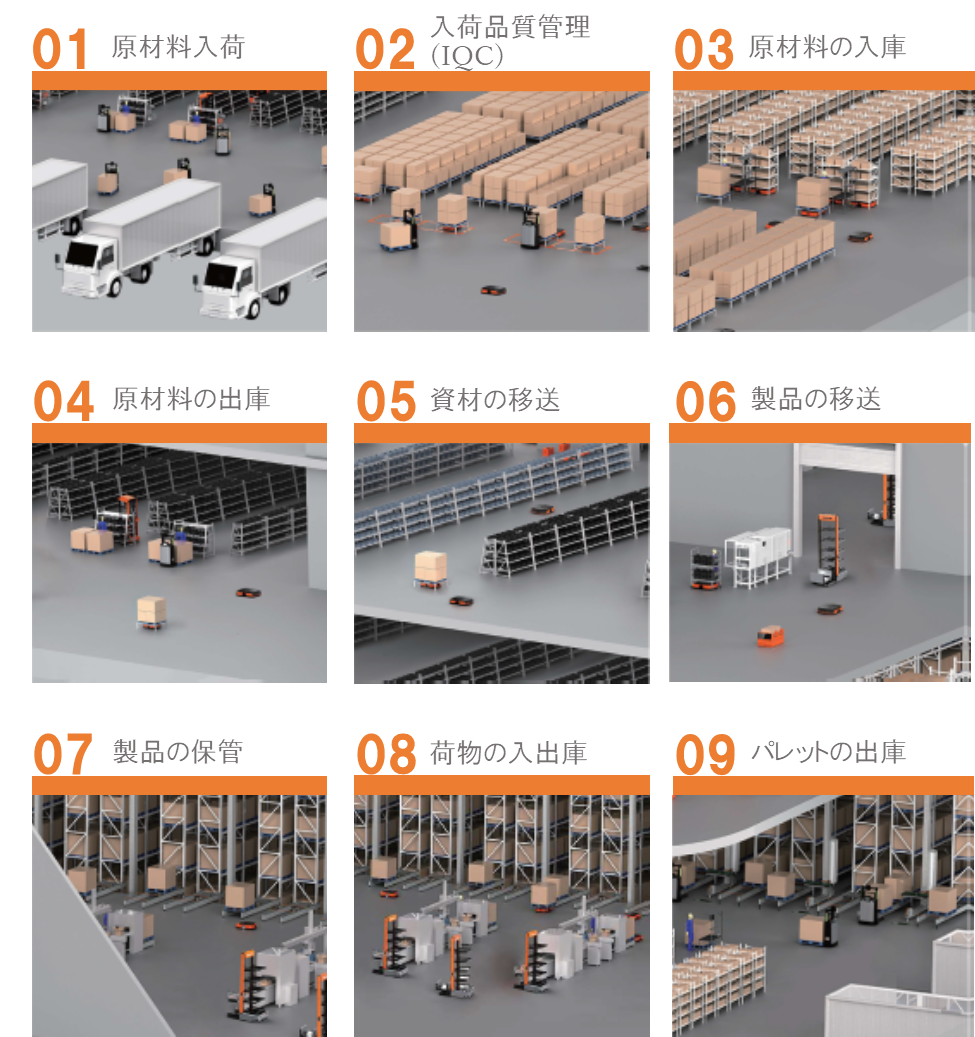 01 原材料入荷

02 入荷品質管理 (IQC)

03 原材料の入庫

04 原材料の出庫

05 資材の移送

06 製品の移送

07 製品の保管

08 荷物の入出庫

09 パレットの出庫